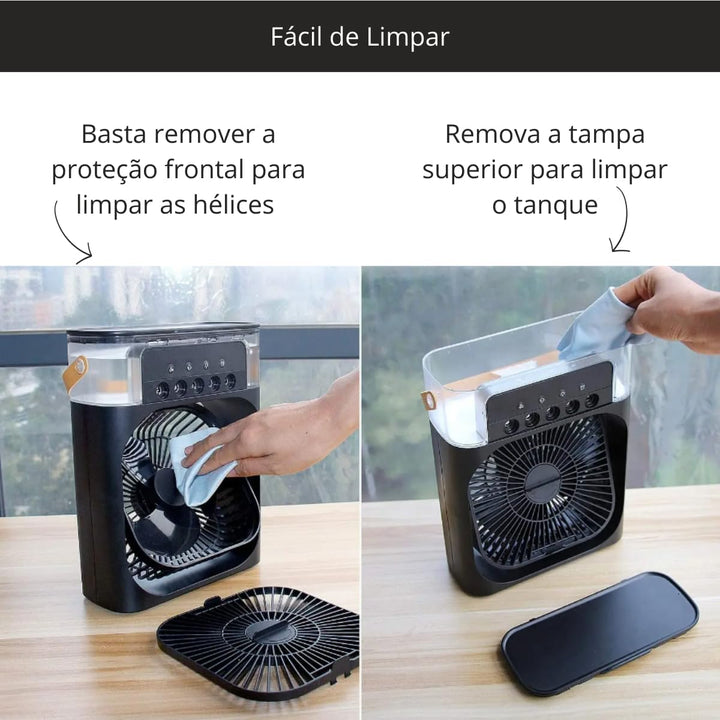 Fácil de Limpar

Basta remover a proteção frontal para limpar as hélices

Remova a tampa superior para limpar o tanque