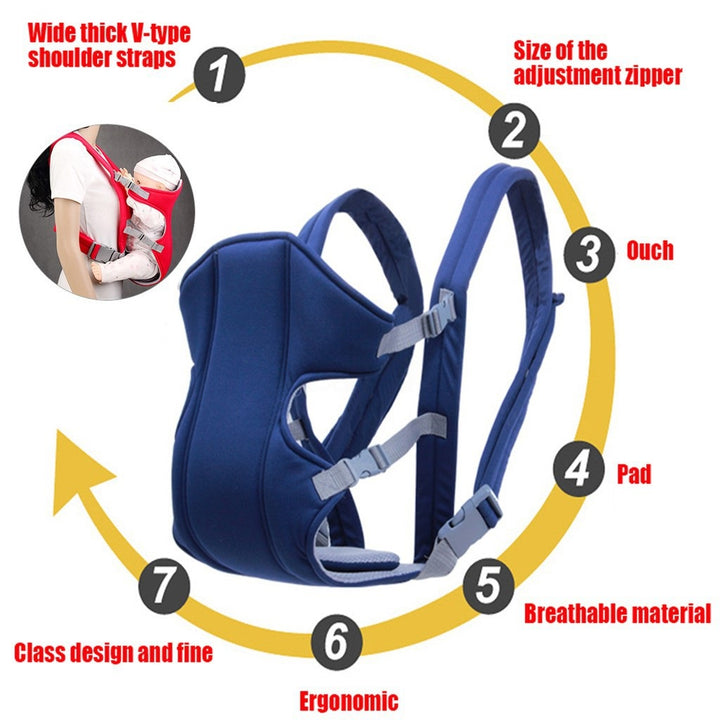 Wide thick V-type shoulder straps

1

Size of the adjustment zipper

2

3

Ouch

4

Pad

5

Breathable material

6

Ergonomic

7

Class design and fine