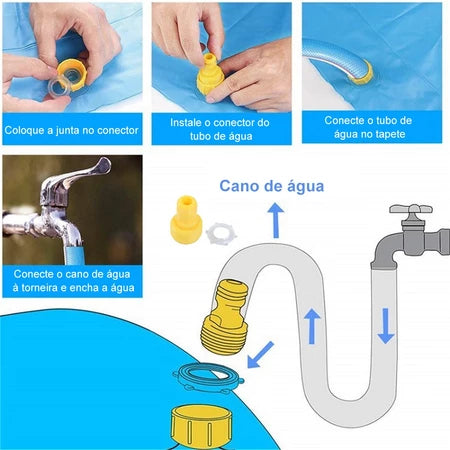 Coloque a junta no conector

Instale o conector do tubo de água

Conecte o tubo de água no tapete

Conecte o cano de água à torneira e encha a água

Cano de água